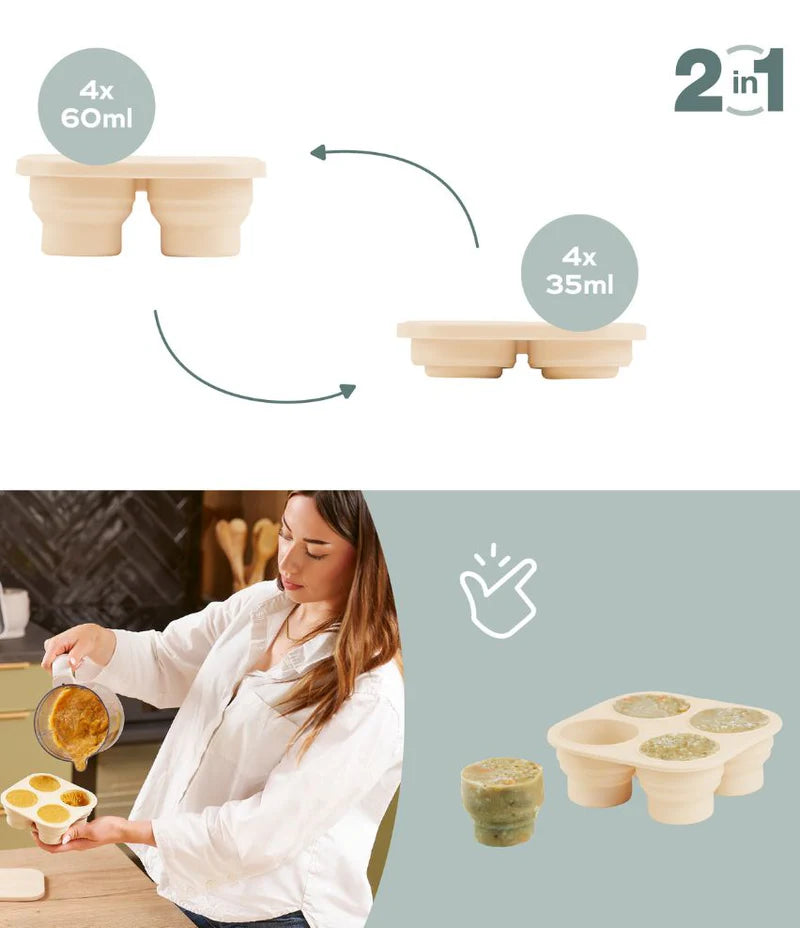 4x
60ml

2 in 1

4x
35ml